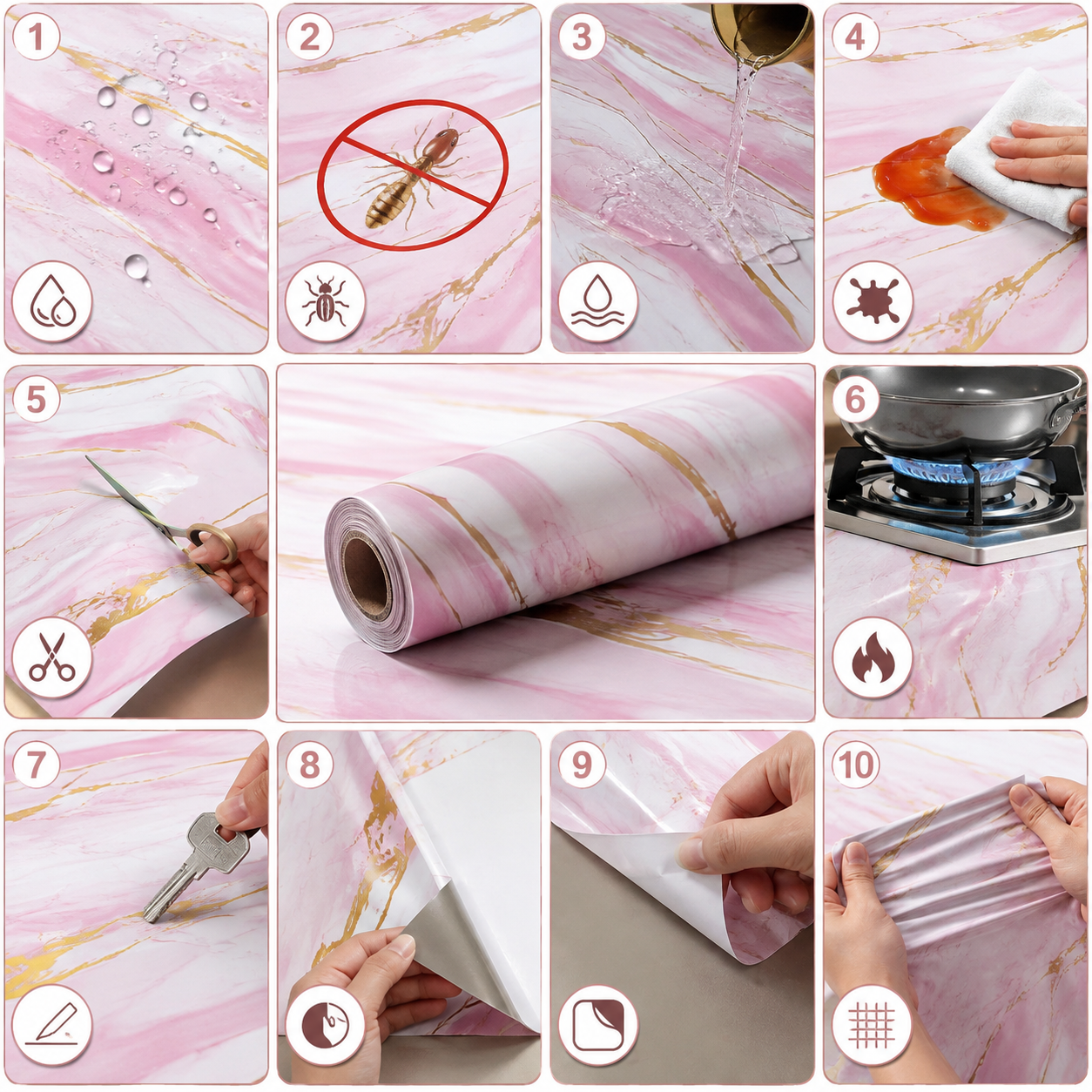 1

2

3

4

5

6

7

8

9

10