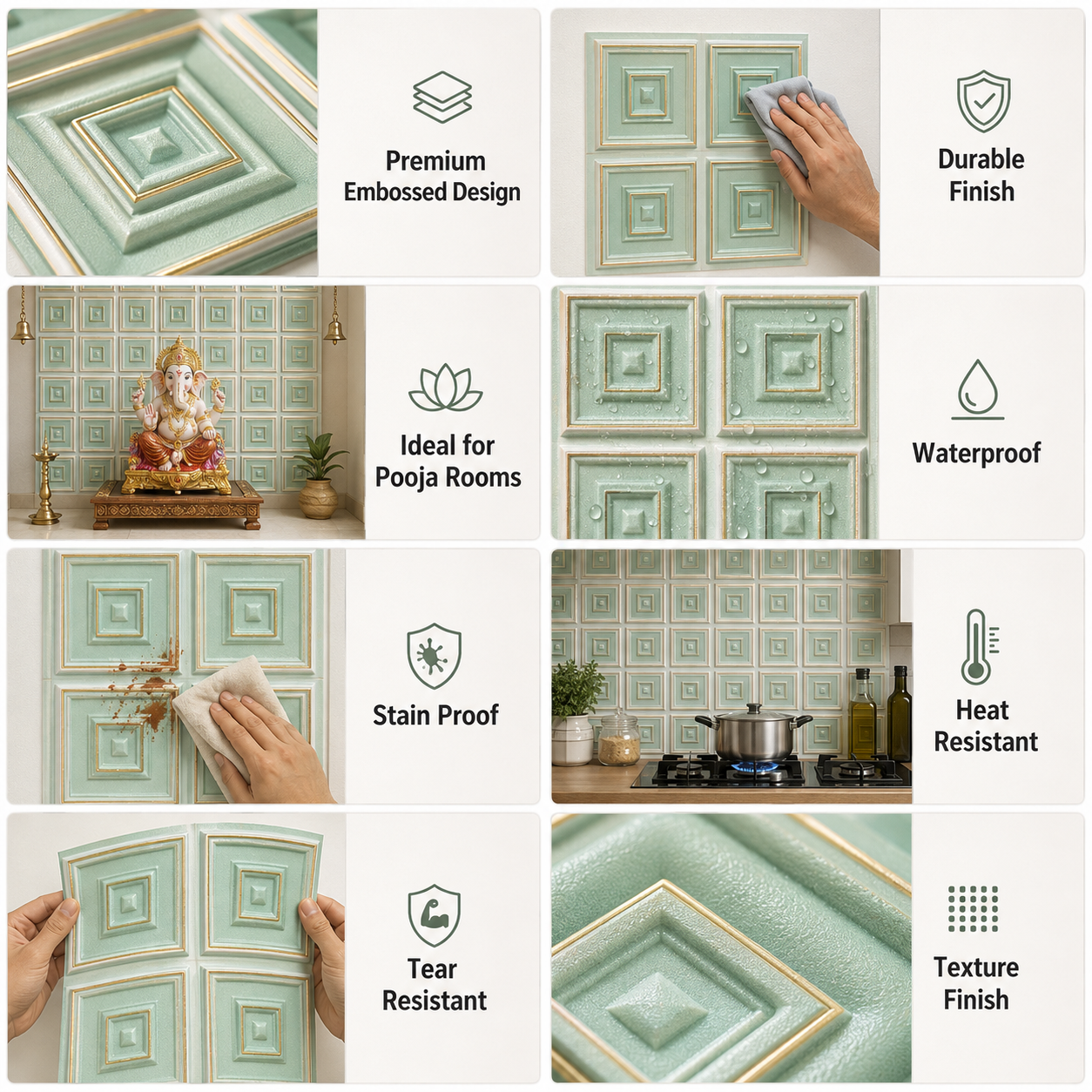 Premium Embossed Design

Durable Finish

Ideal for Pooja Rooms

Waterproof

Stain Proof

Heat Resistant

Tear Resistant

Texture Finish